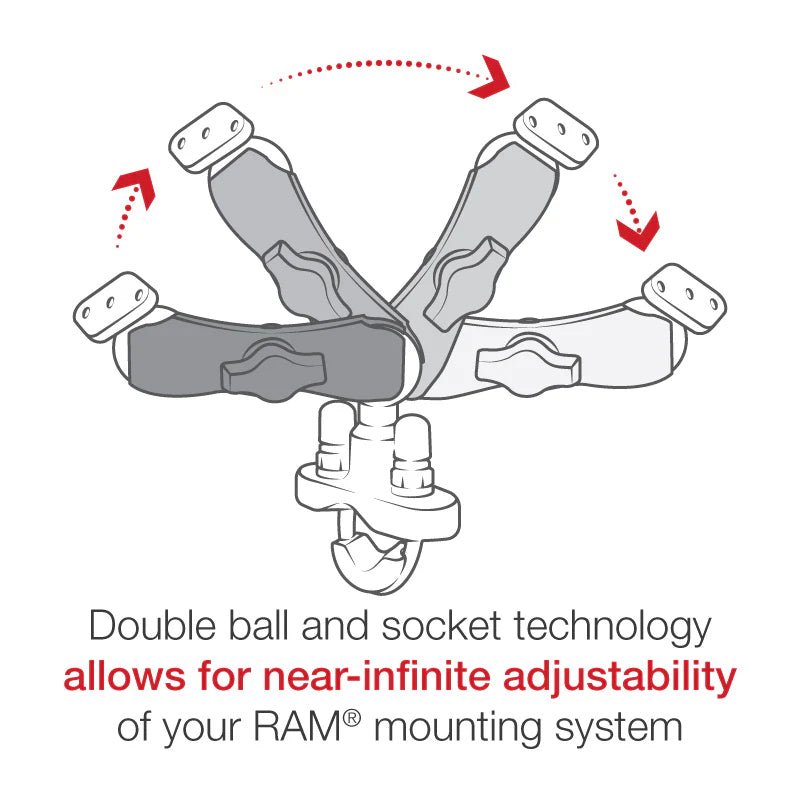 Double ball and socket technology allows for near-infinite adjustability of your RAM® mounting system