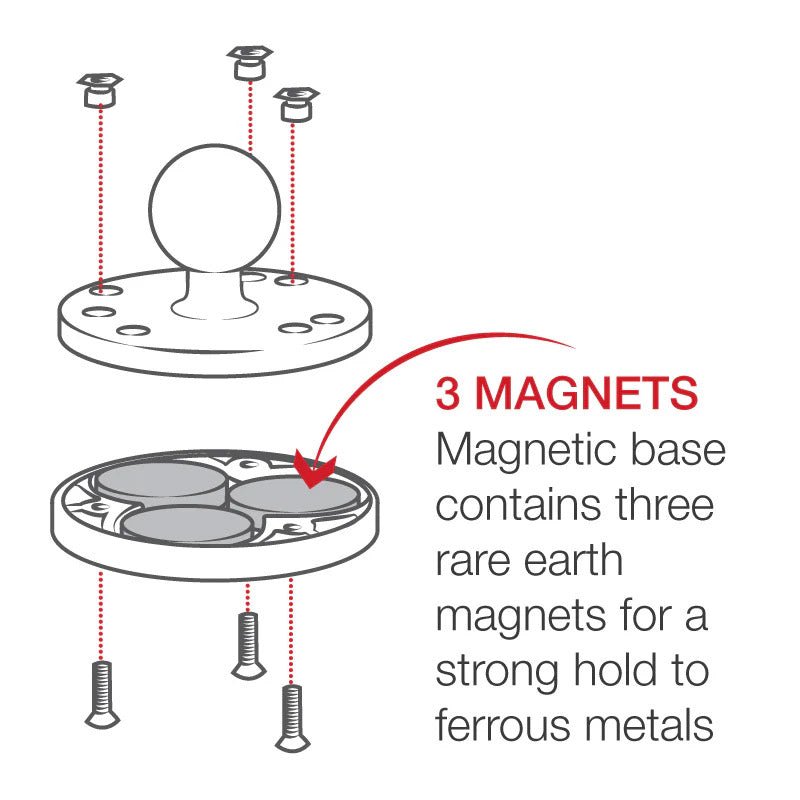 3 MAGNETS
Magnetic base contains three rare earth magnets for a strong hold to ferrous metals