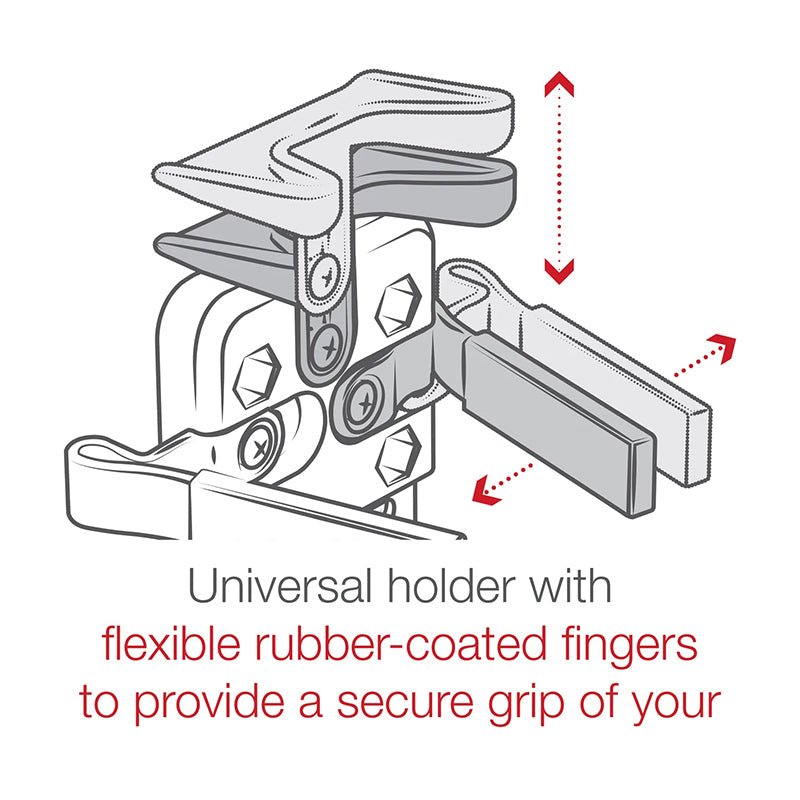 Universal holder with
flexible rubber-coated fingers
to provide a secure grip of your