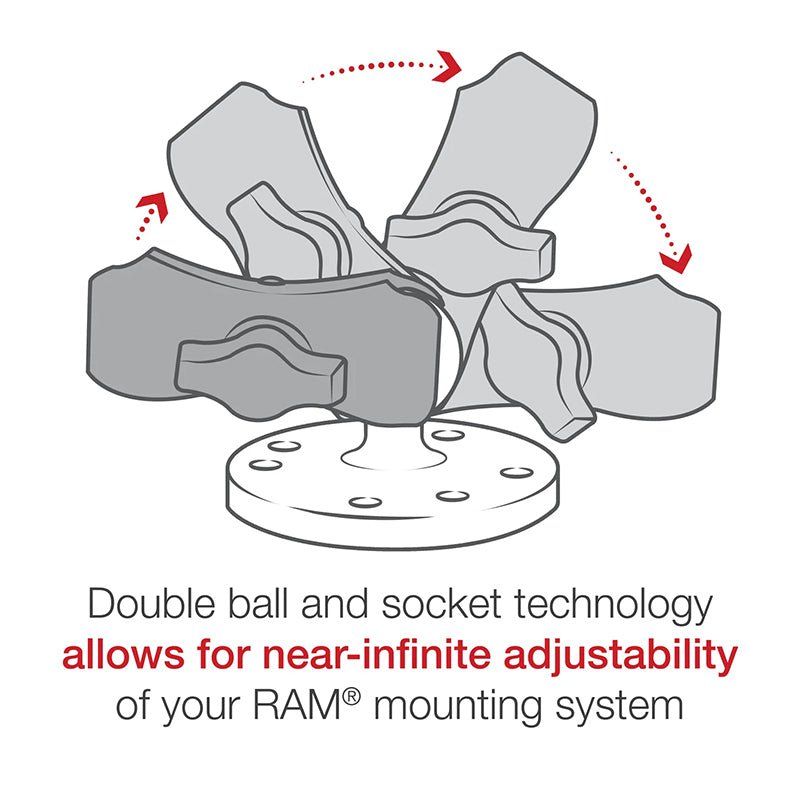 Double ball and socket technology
allows for near-infinite adjustability
of your RAM® mounting system