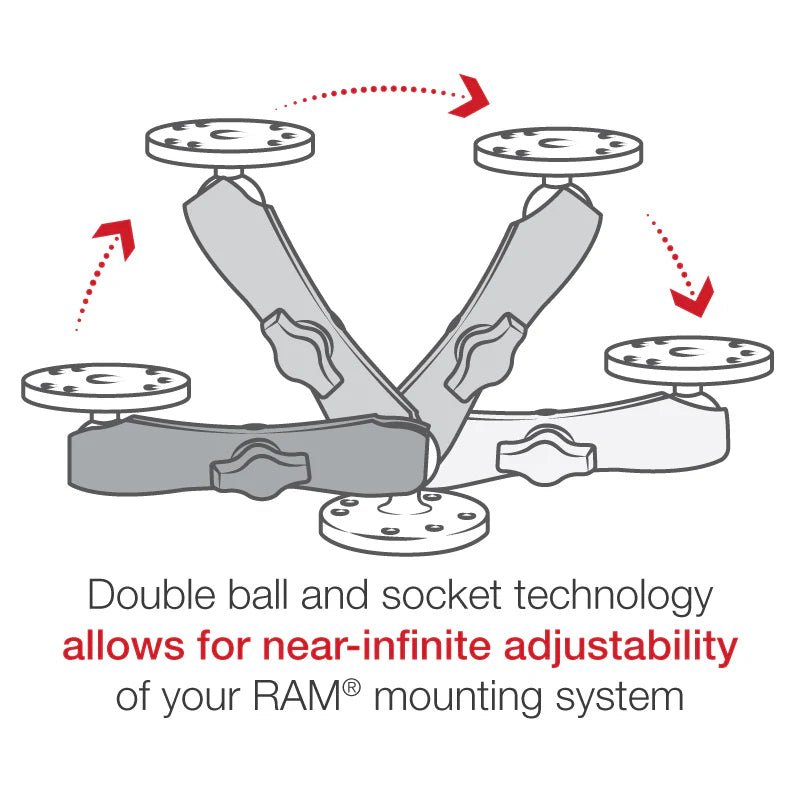 Double ball and socket technology
allows for near-infinite adjustability
of your RAM® mounting system