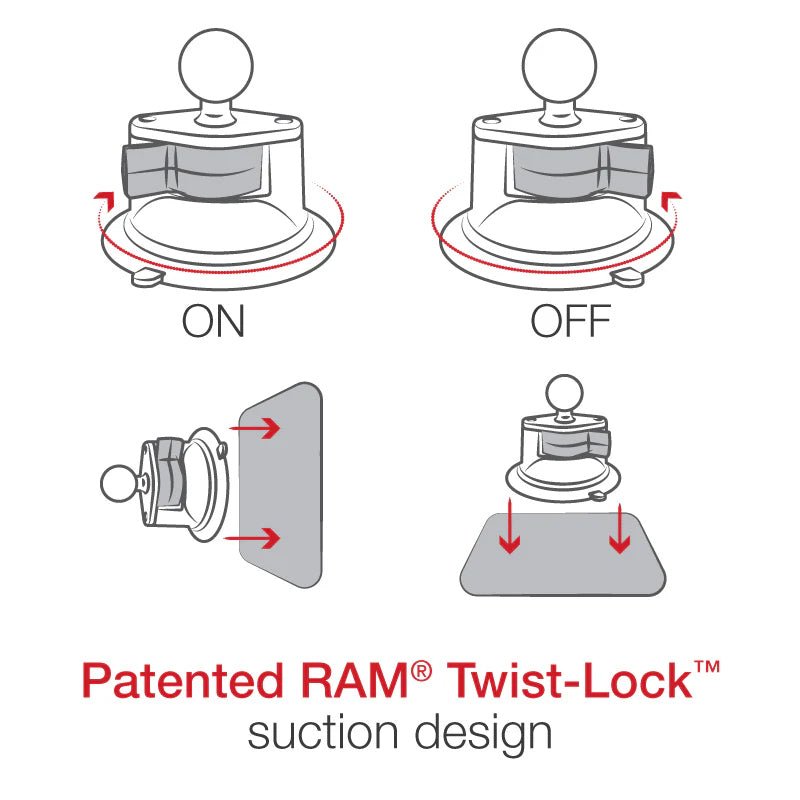 ON

OFF

Patented RAM® Twist-Lock™
suction design