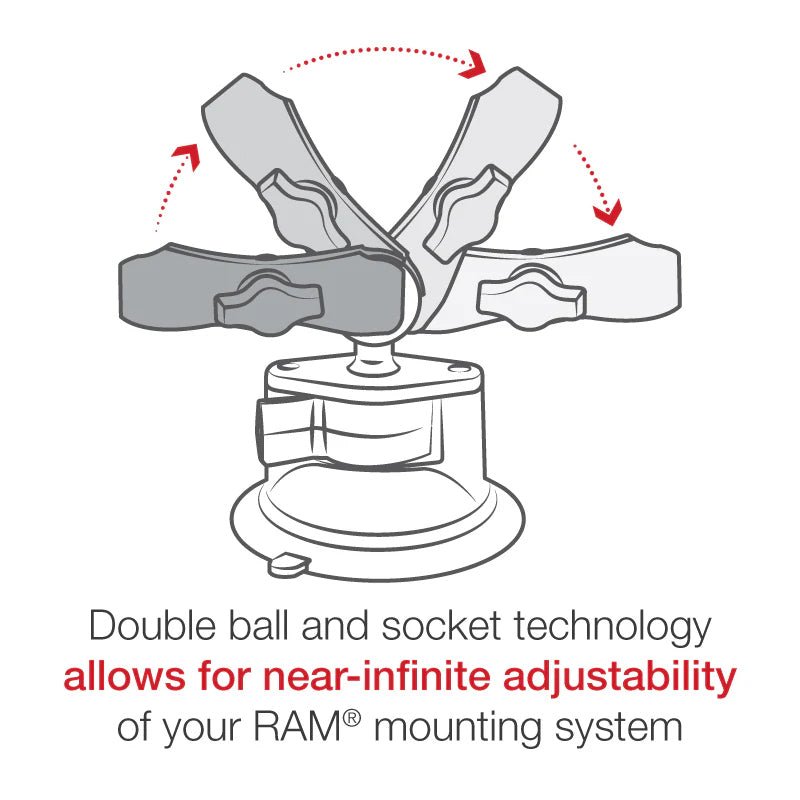 Double ball and socket technology
allows for near-infinite adjustability
of your RAM® mounting system