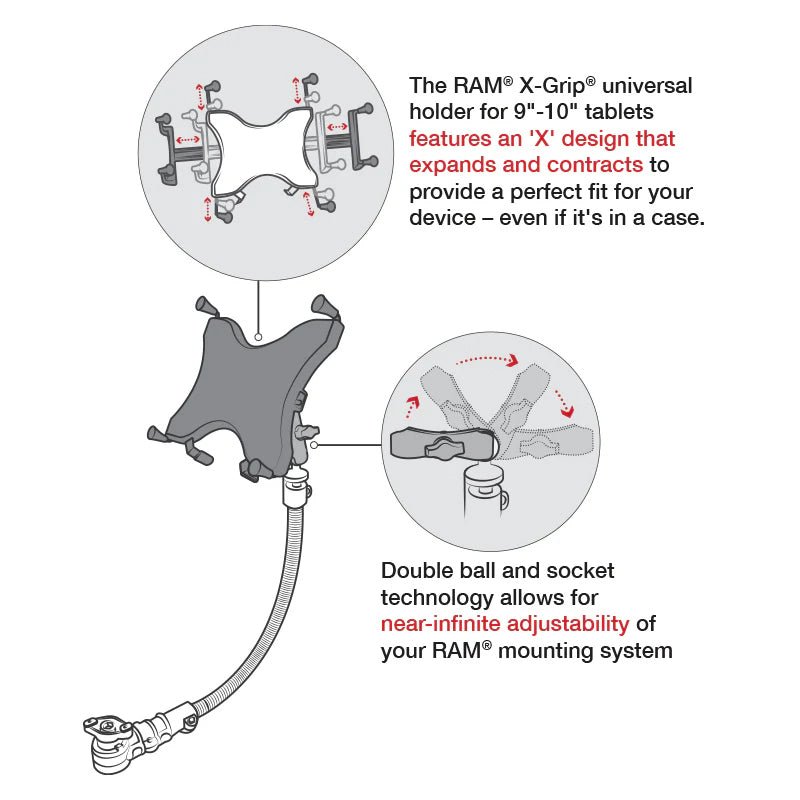 The RAM® X-Grip® universal holder for 9"-10" tablets features an 'X' design that expands and contracts to provide a perfect fit for your device – even if it's in a case.

Double ball and socket technology allows for near-infinite adjustability of your RAM® mounting system